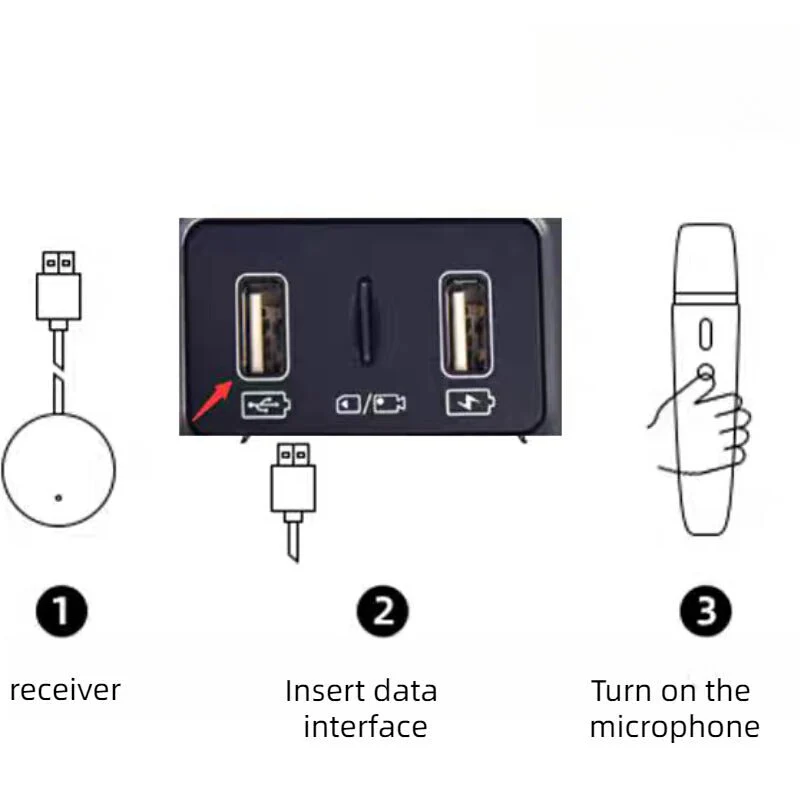 1

receiver

2

Insert data interface

3

Turn on the microphone